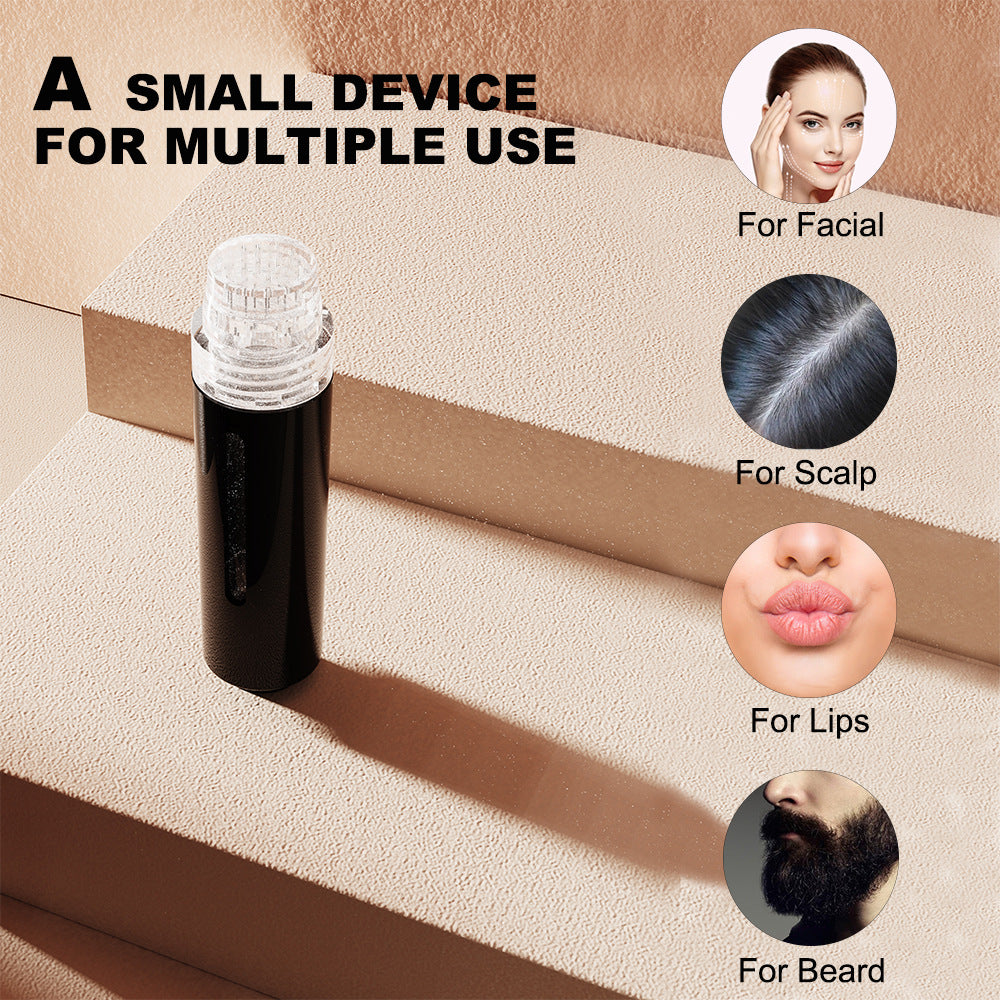 A SMALL DEVICE
FOR MULTIPLE USE

For Facial

For Scalp

For Lips

For Beard